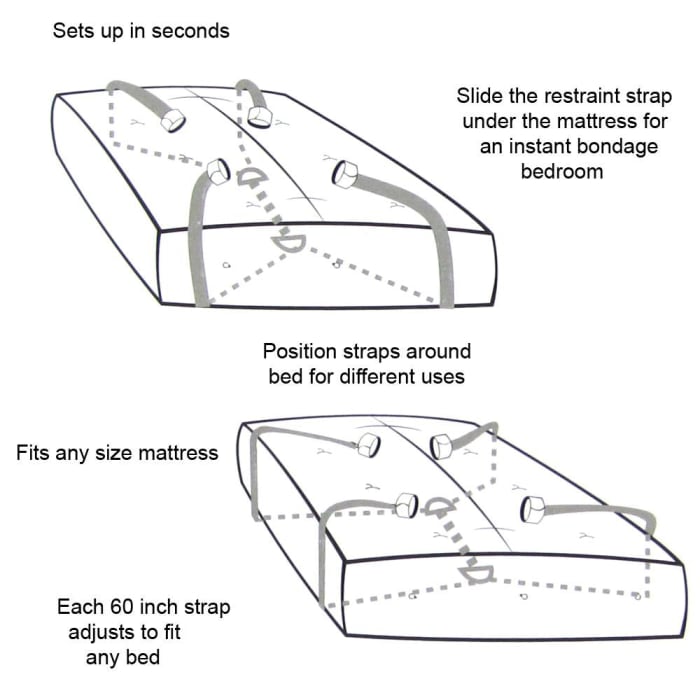 Sets up in seconds

Slide the restraint strap under the mattress for an instant bondage bedroom

Position straps around bed for different uses

Fits any size mattress

Each 60 inch strap adjusts to fit any bed